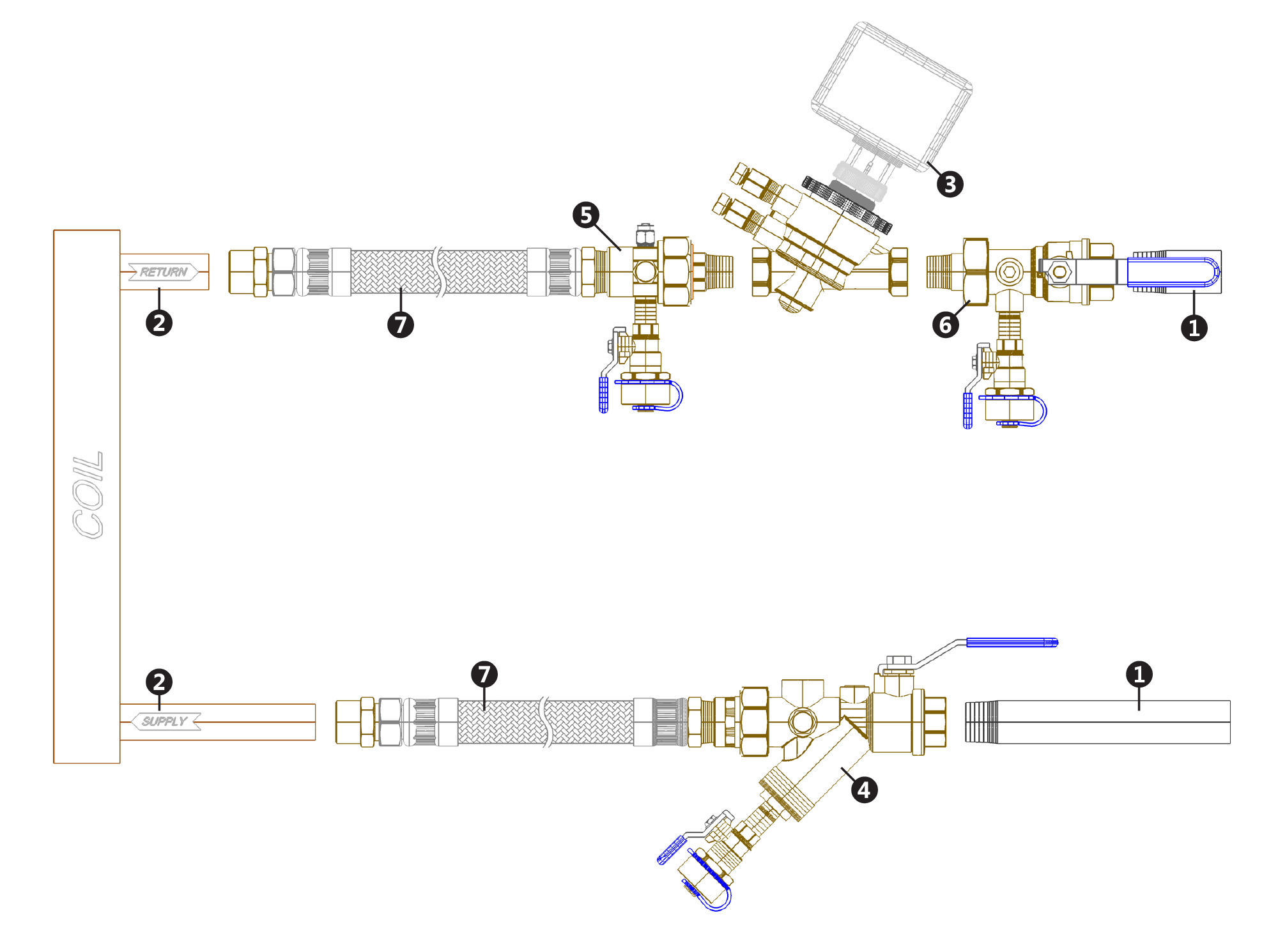 3
5
RETURN
2
7
6
1
COIL
2
7
1
SUPPLY
4